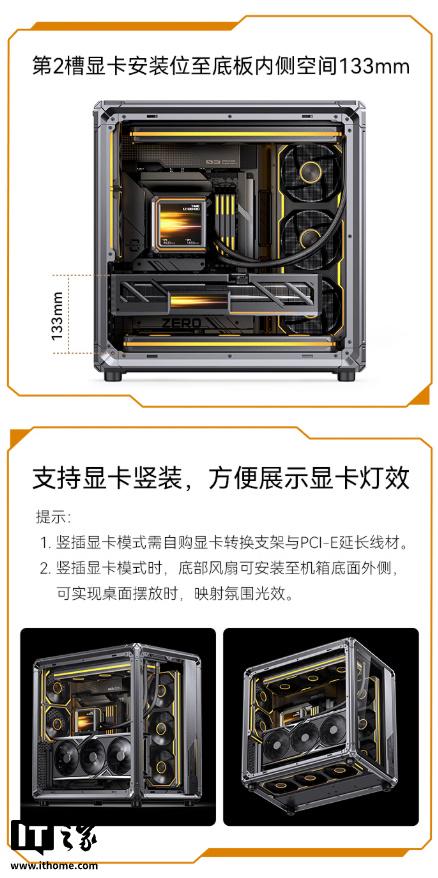 第2槽显卡安装位至底板内侧空间133mm

133mm

ZERO

支持显卡竖装，方便展示显卡灯效

提示：

1. 竖插显卡模式需自购显卡转换支架与PCI-E延长线材。

2. 竖插显卡模式时，底部风扇可安装至机箱底面外侧，可实现桌面摆放时，映射氛围光效。

IT之家
www.ithome.com